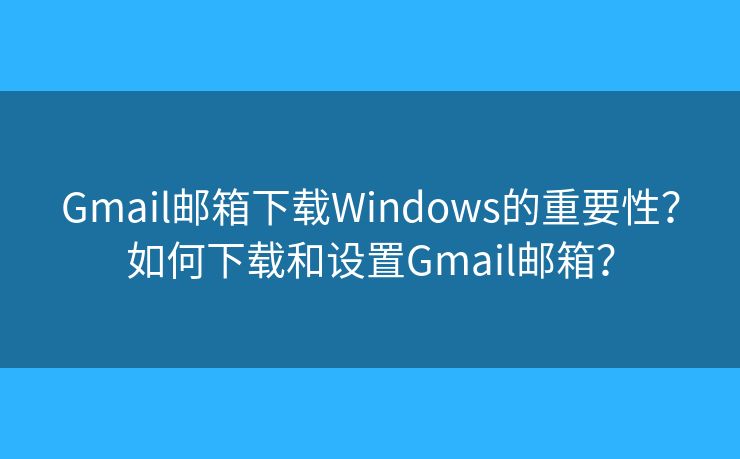 Gmail邮箱下载Windows的重要性？
如何下载和设置Gmail邮箱？